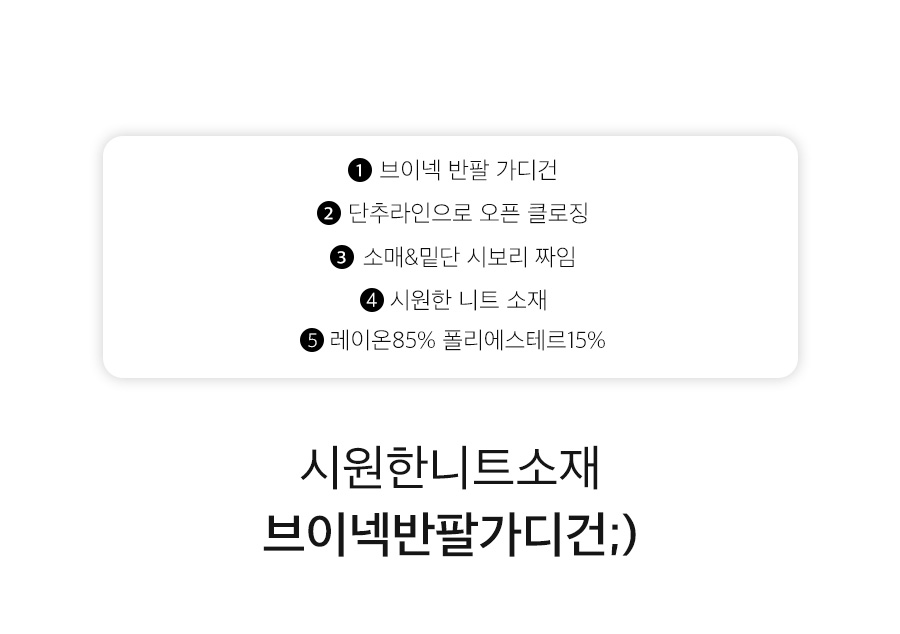 ❶ 브이넥 반팔 가디건
❷ 단추라인으로 오픈 클로징
❸ 소매&밑단 시보리 짜임
❹ 시원한 니트 소재
❺ 레이온85% 폴리에스테르15%

시원한니트소재
브이넥반팔가디건;)