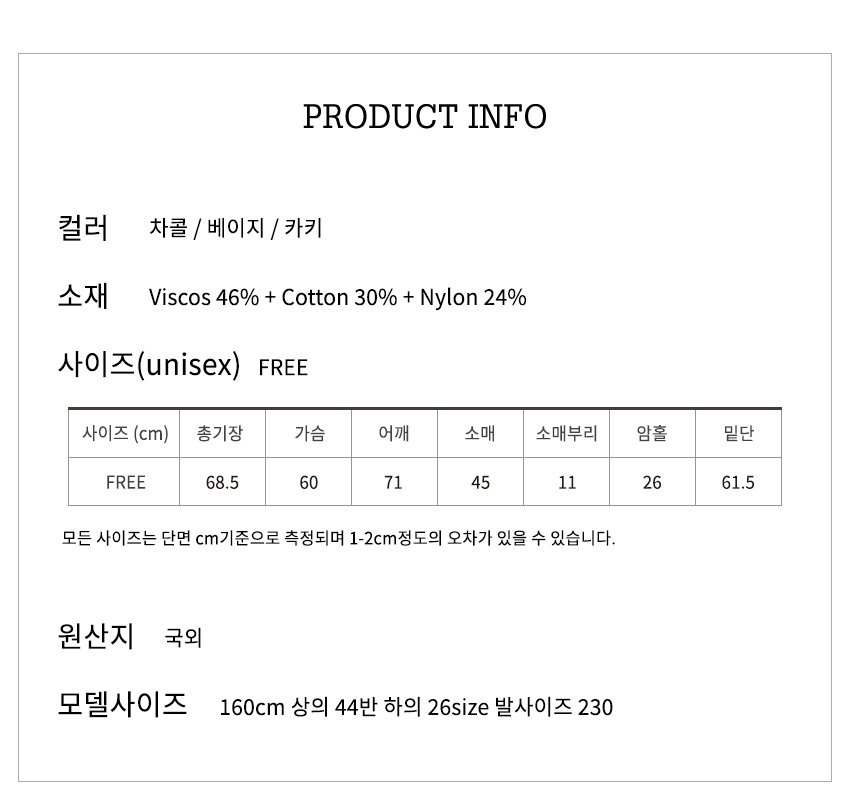 PRODUCT INFO

컬러 차콜 / 베이지 / 카키

소재 Viscos 46% + Cotton 30% + Nylon 24%

사이즈(unisex) FREE

| 사이즈 (cm) | 총기장 | 가슴 | 어깨 | 소매 | 소매부리 | 암홀 | 밑단 |
|---|---|---|---|---|---|---|---|
| FREE | 68.5 | 60 | 71 | 45 | 11 | 26 | 61.5 |

모든 사이즈는 단면 cm기준으로 측정되며 1-2cm정도의 오차가 있을 수 있습니다.

원산지 국외

모델사이즈 160cm 상의 44반 하의 26size 발사이즈 230